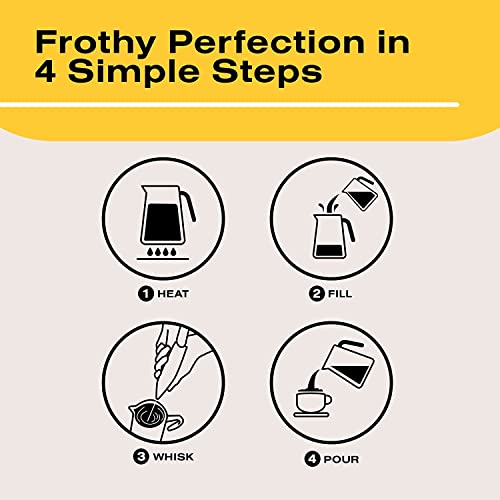 Frothy Perfection in 4 Simple Steps

1 HEAT

2 FILL

3 WHISK

4 POUR