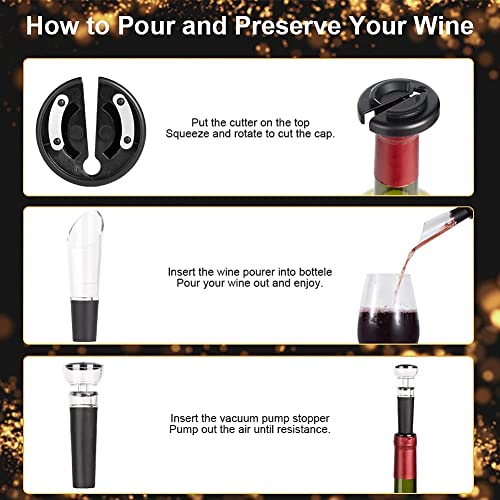 How to Pour and Preserve Your Wine

Put the cutter on the top
Squeeze and rotate to cut the cap.

Insert the wine pourer into bottele
Pour your wine out and enjoy.

Insert the vacuum pump stopper
Pump out the air until resistance.