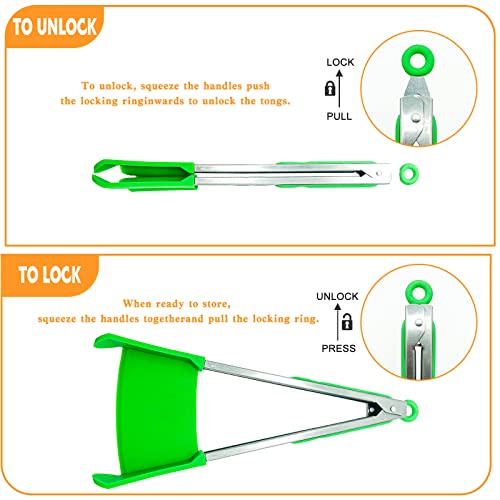 TO UNLOCK

To unlock, squeeze the handles push the locking ringinwards to unlock the tongs.

LOCK

PULL

TO LOCK

When ready to store, squeeze the handles togetherand pull the locking ring.

UNLOCK

PRESS