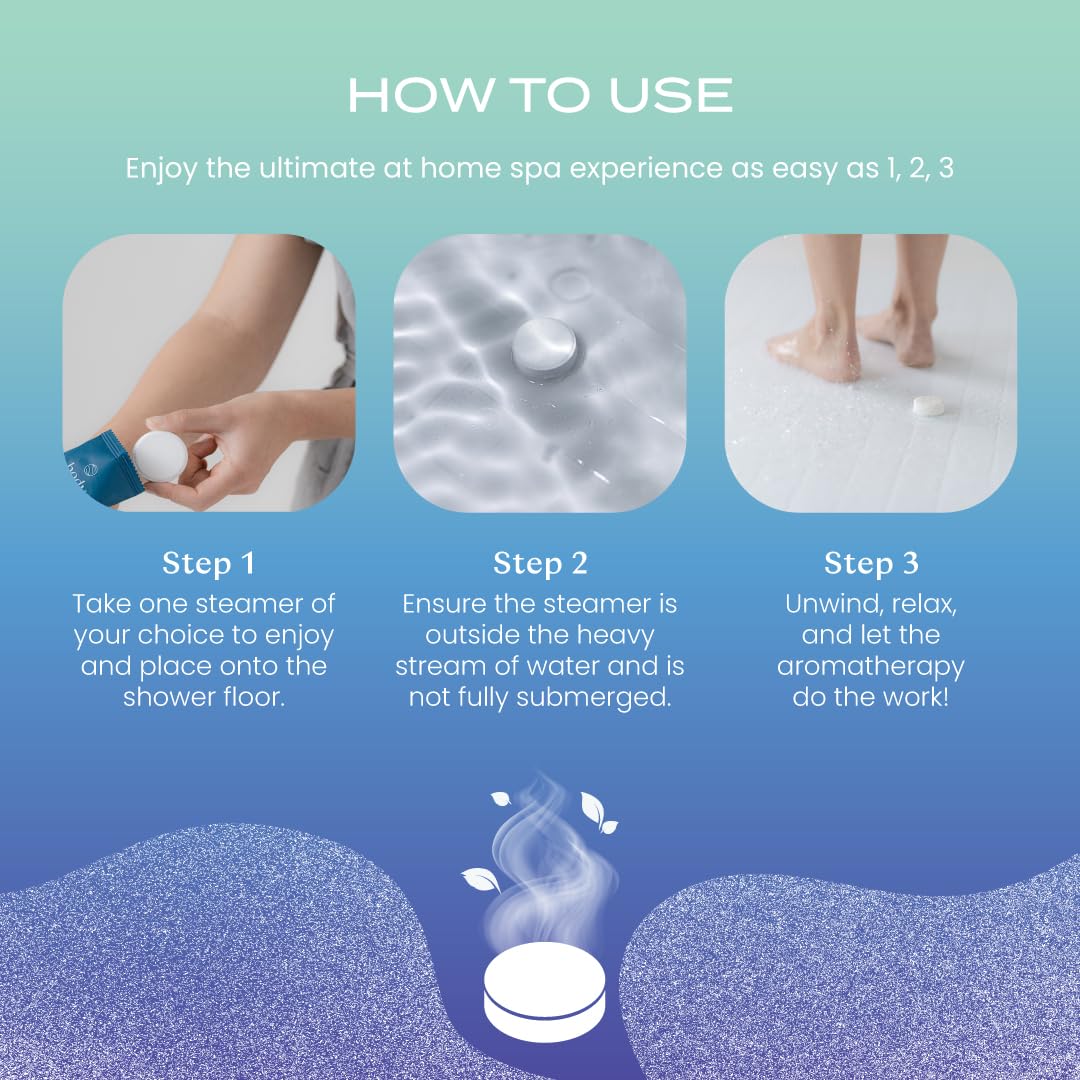 HOW TO USE

Enjoy the ultimate at home spa experience as easy as 1, 2, 3

Step 1
Take one steamer of your choice to enjoy and place onto the shower floor.

Step 2
Ensure the steamer is outside the heavy stream of water and is not fully submerged.

Step 3
Unwind, relax, and let the aromatherapy do the work!