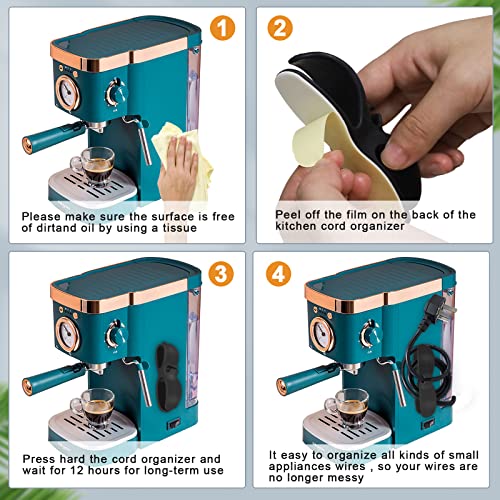 1

Please make sure the surface is free of dirtand oil by using a tissue

2

Peel off the film on the back of the kitchen cord organizer

3

Press hard the cord organizer and wait for 12 hours for long-term use

4

It easy to organize all kinds of small appliances wires , so your wires are no longer messy